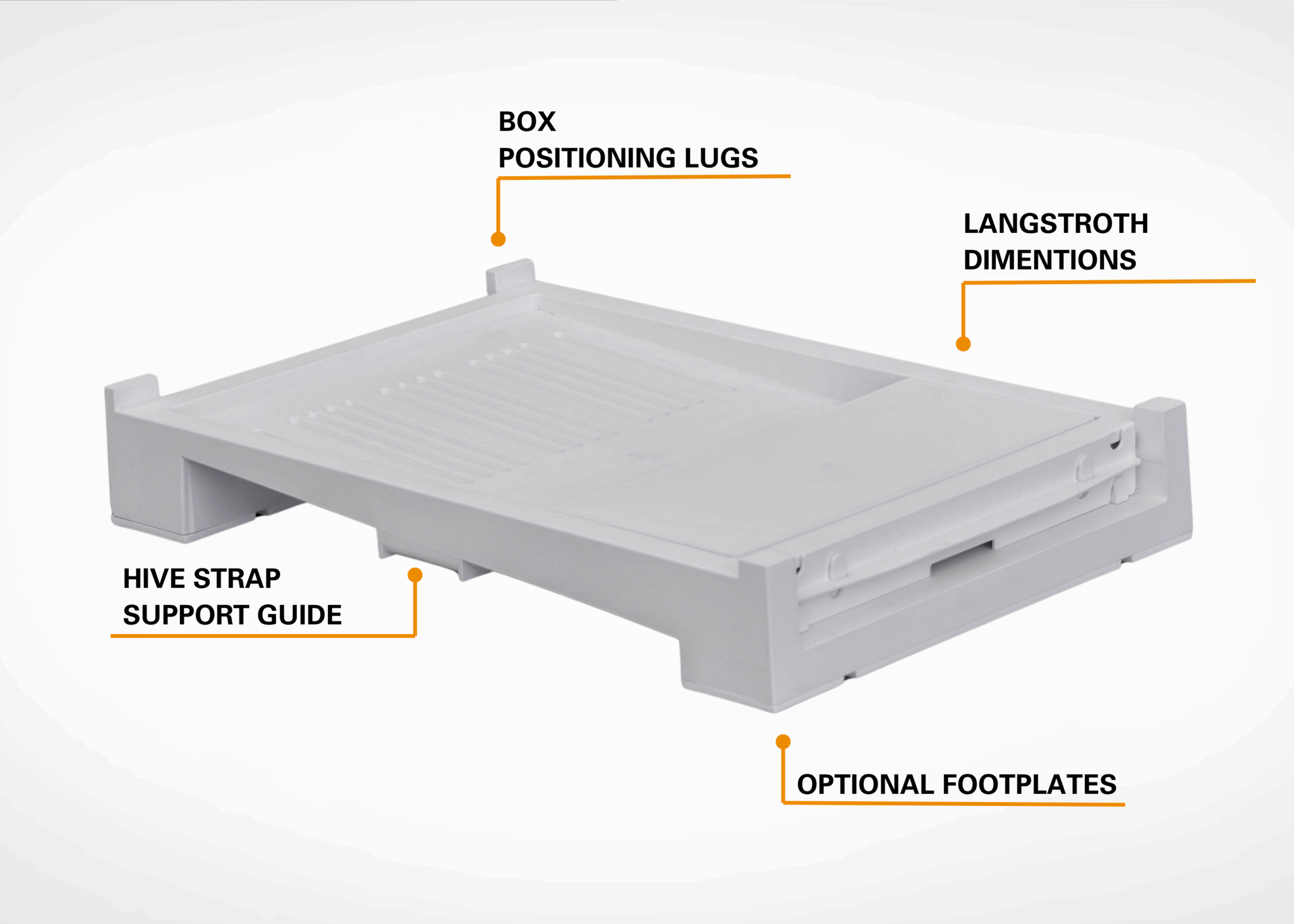 BOX
POSITIONING LUGS

LANGSTROTH
DIMENTIONS

HIVE STRAP
SUPPORT GUIDE

OPTIONAL FOOTPLATES